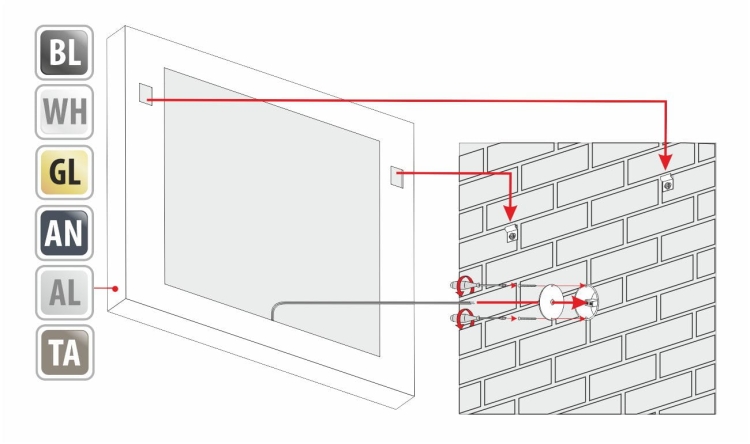 BL
WH
GL
AN
AL
TA