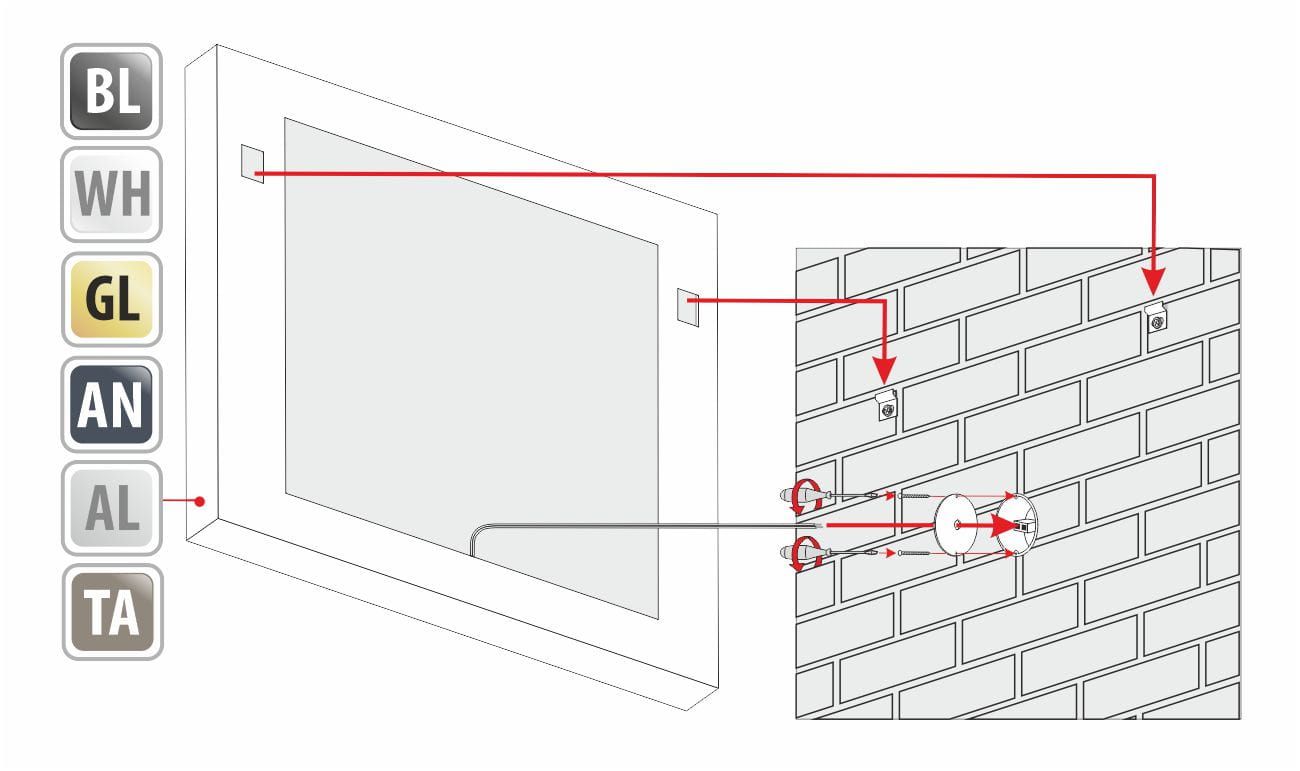 BL
WH
GL
AN
AL
TA