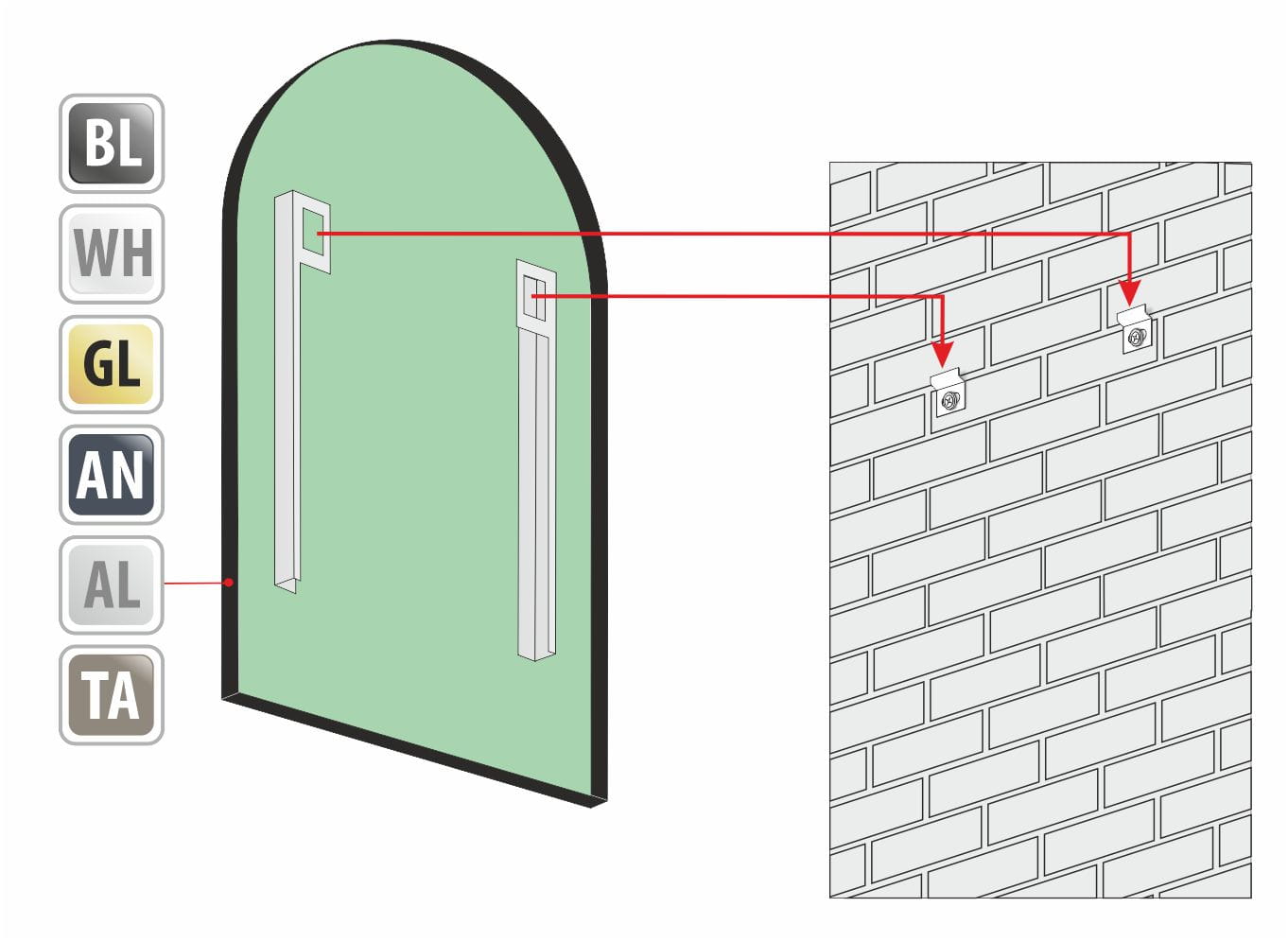 BL
WH
GL
AN
AL
TA