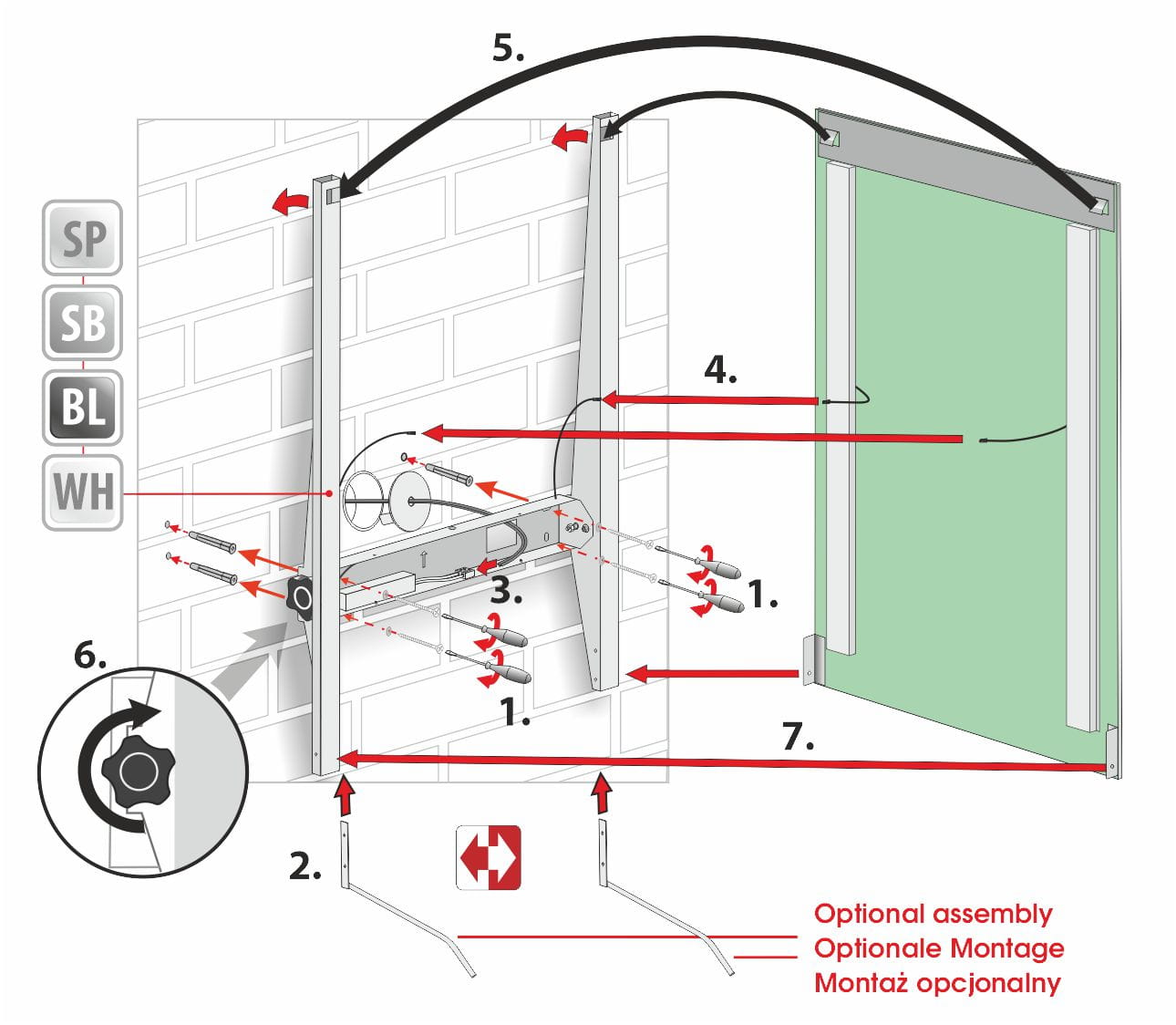 5.

SP
SB
BL
WH

4.

3.

1.

1.

6.

7.

2.

Optional assembly
Optionale Montage
Montaż opcjonalny