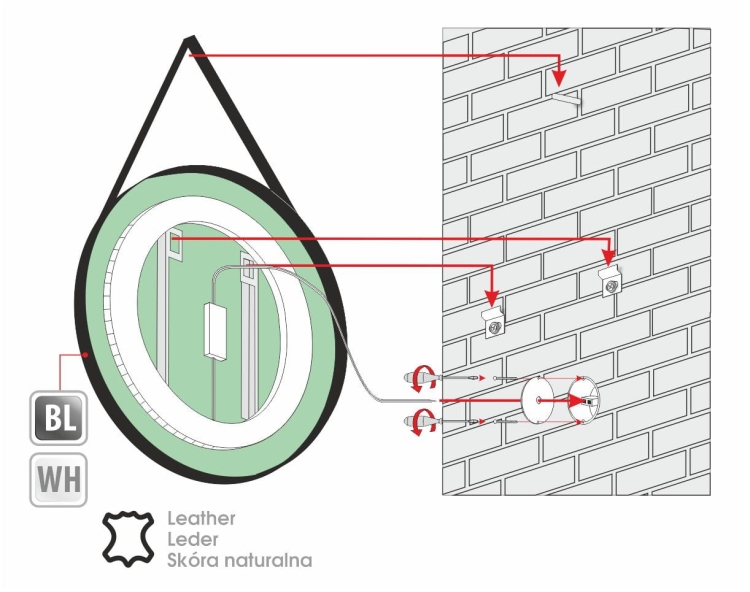 BL
WH
Leather
Leder
Skóra naturalna