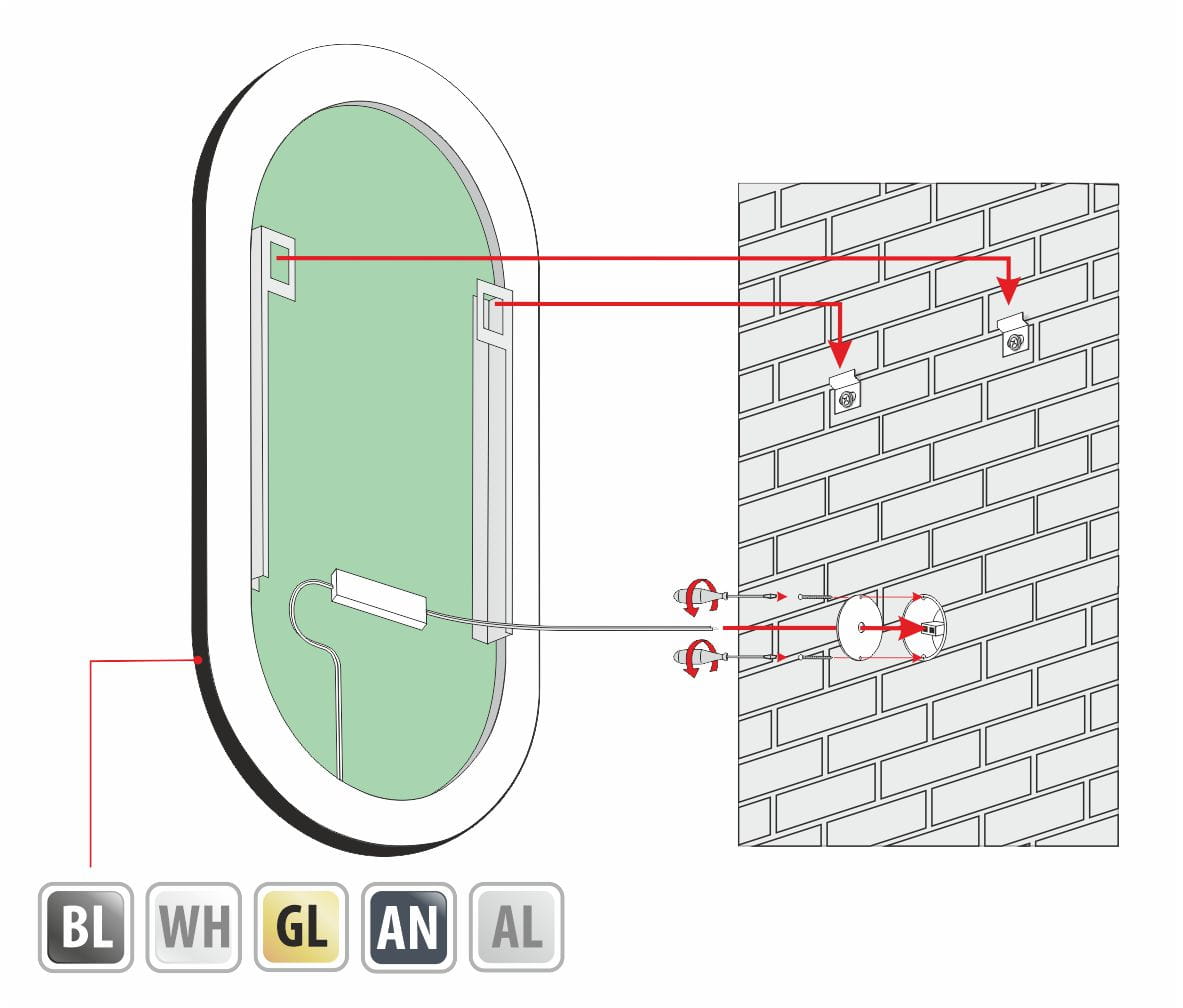 BL WH GL AN AL