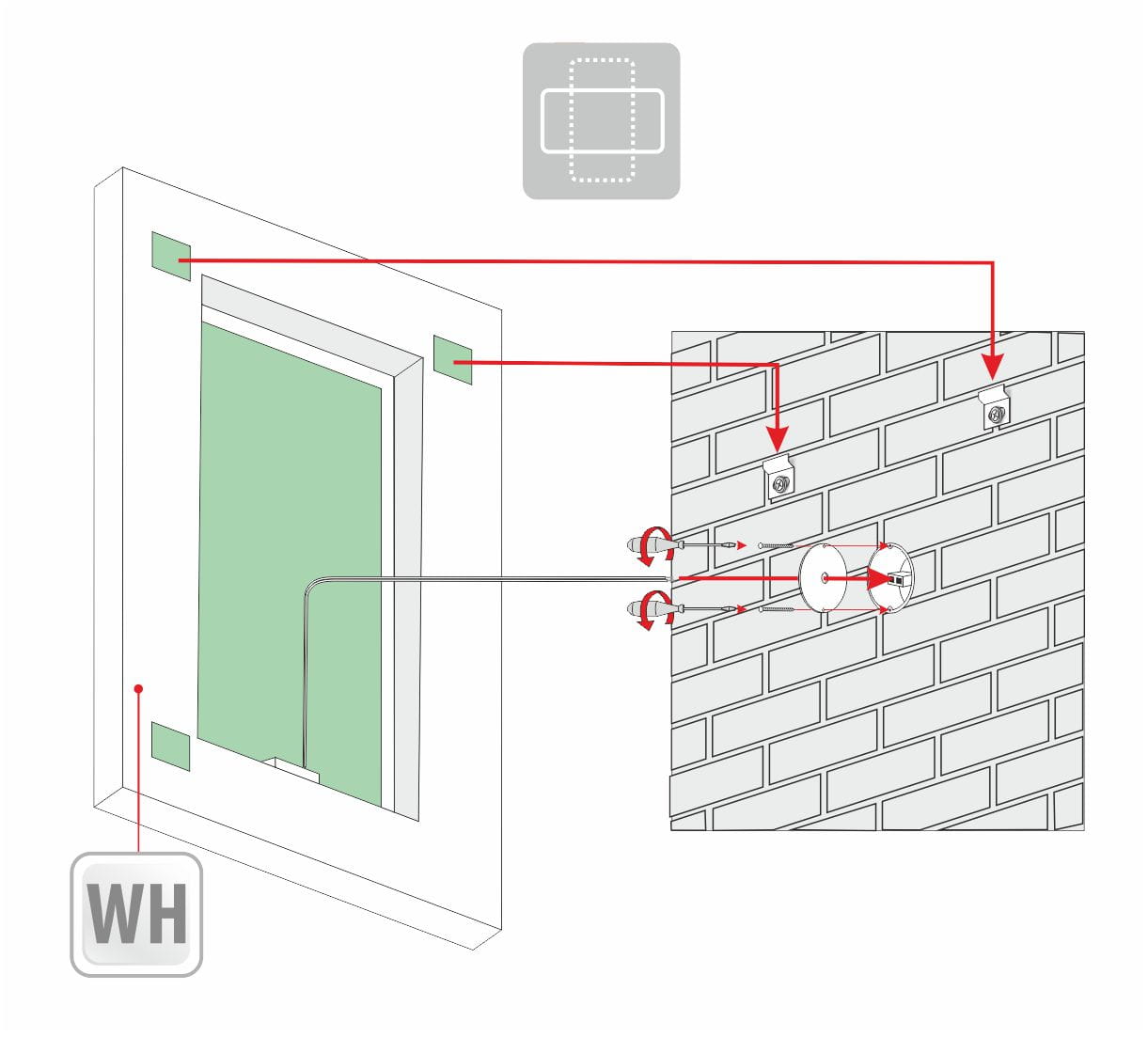 WH