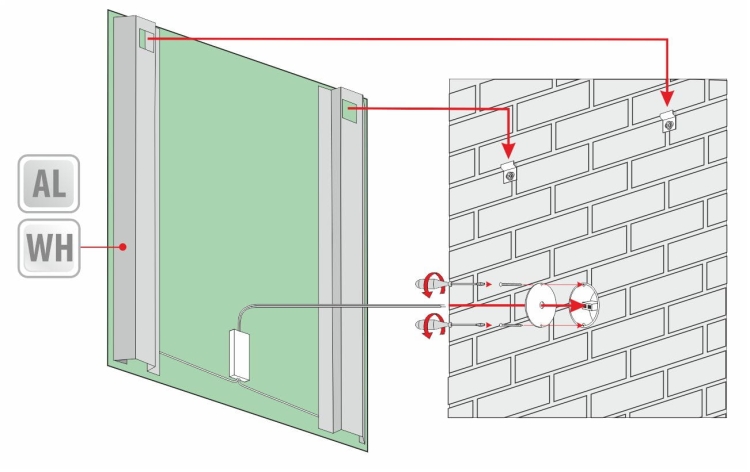 AL
WH