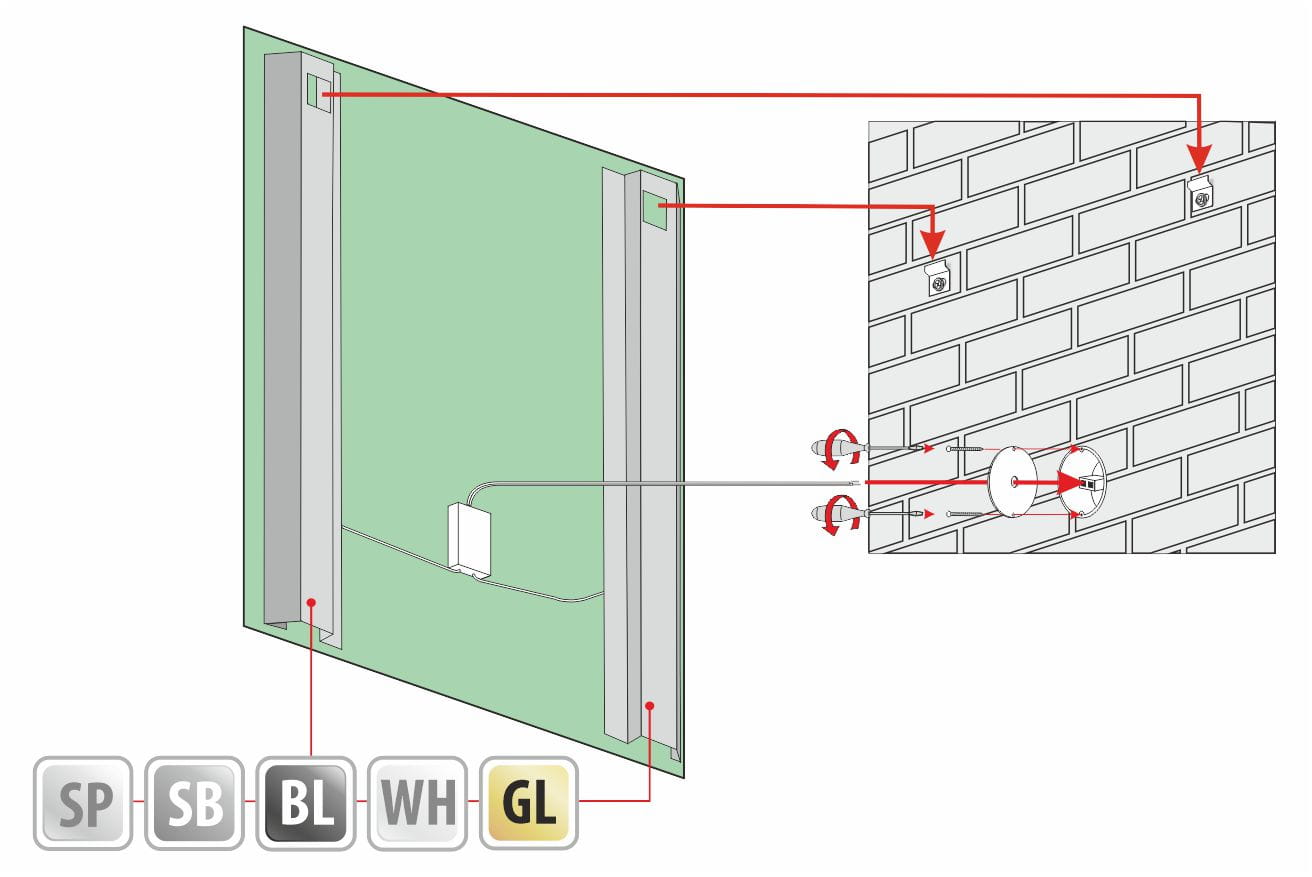 SP SB BL WH GL