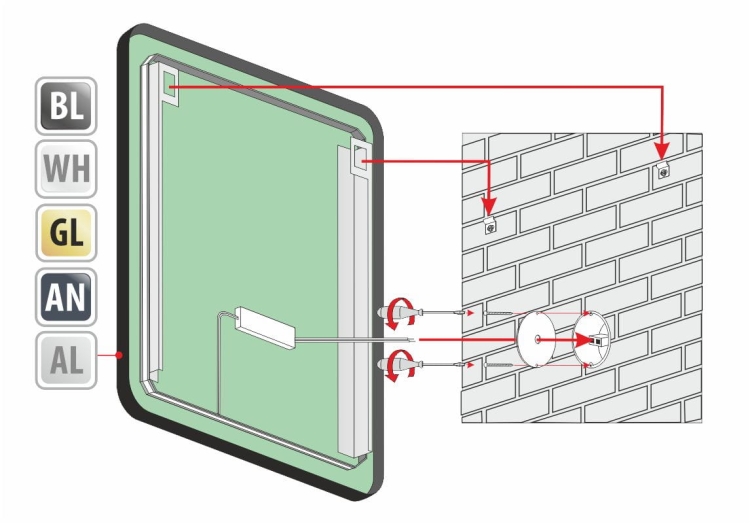 BL
WH
GL
AN
AL