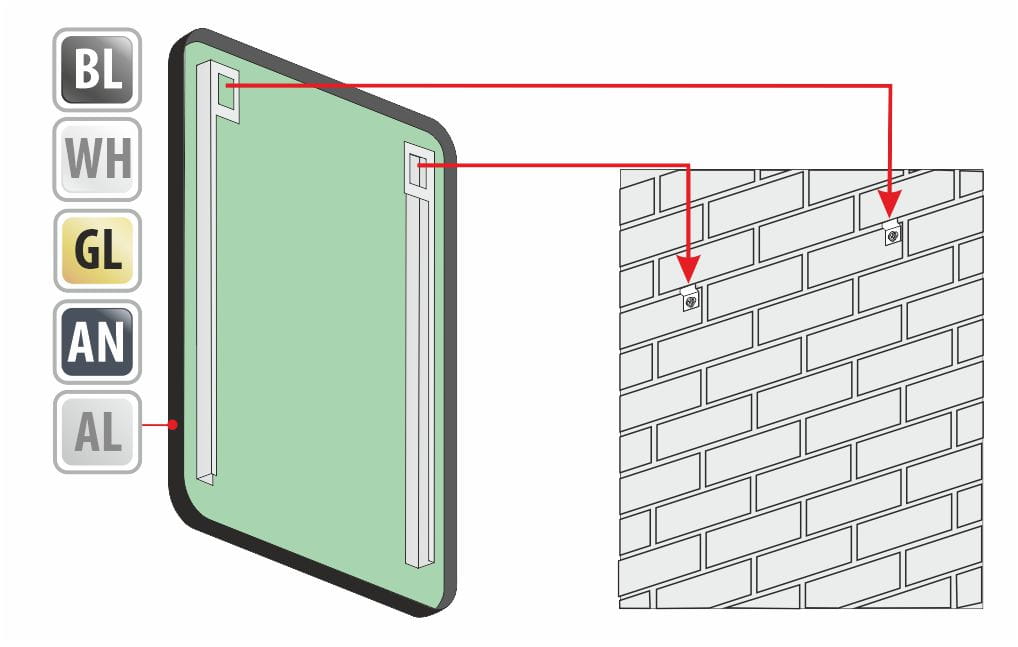 BL
WH
GL
AN
AL